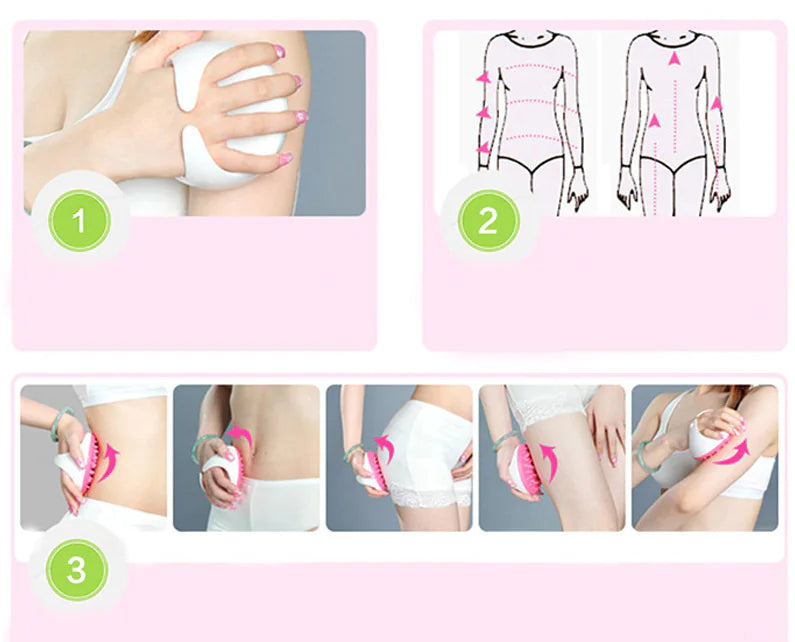 1

2

3